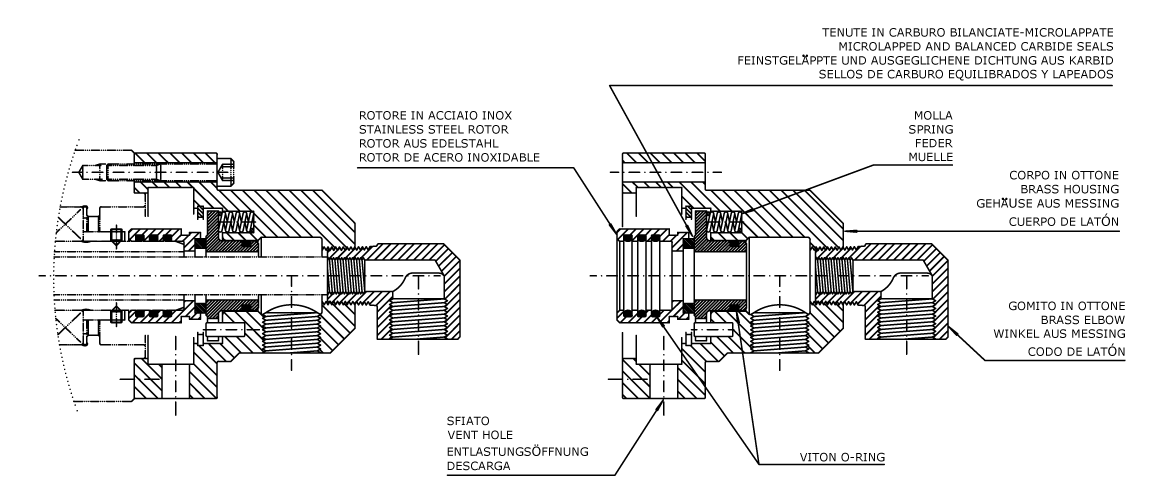 TENUTE IN CARBURO BILANCIATE-MICROLAPPATE
MICROLAPPED AND BALANCED CARBIDE SEALS
FEINSTGELÄPPTE UND AUSGEGLICHENE DICHTUNG AUS KARBID
SELLOS DE CARBURO EQUILIBRADOS Y LAPEADOS

ROTORE IN ACCIAIO INOX
STAINLESS STEEL ROTOR
ROTOR AUS EDELSTAHL
ROTOR DE ACERO INOXIDABLE

MOLLA
SPRING
FEDER
MUELLE

CORPO IN OTTONE
BRASS HOUSING
GEHÄUSE AUS MESSING
CUERPO DE LATÓN

GOMITO IN OTTONE
BRASS ELBOW
WINKEL AUS MESSING
CODO DE LATÓN

SFIATO
VENT HOLE
ENTLASTUNGSÖFFNUNG
DESCARGA

VITON O-RING