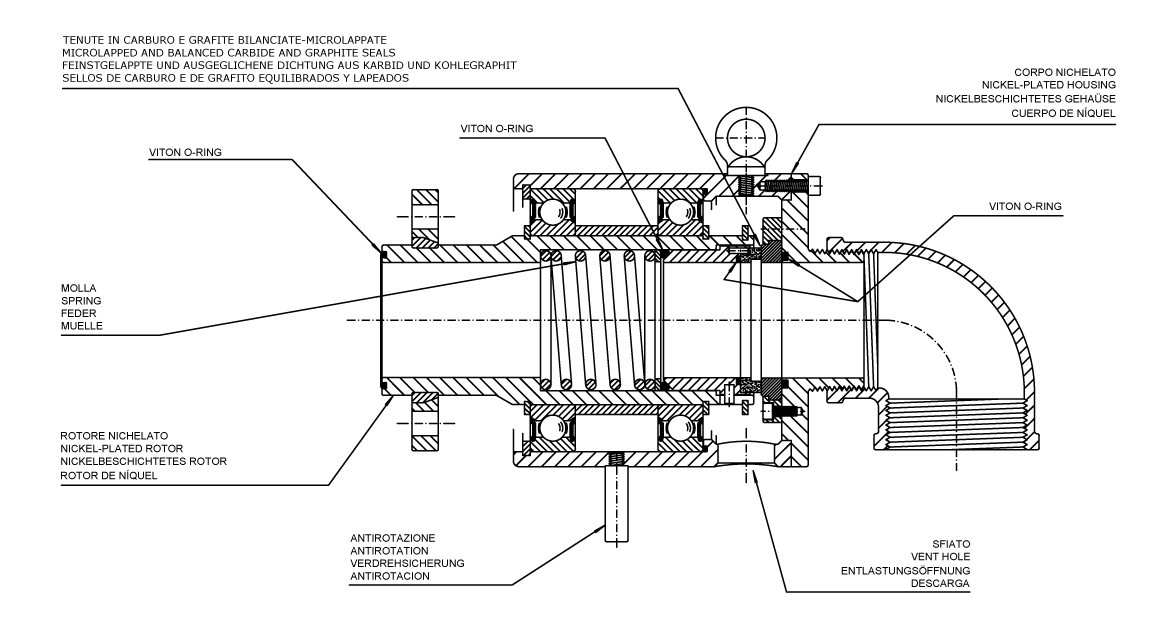 TENUTE IN CARBURO E GRAFITE BILANCIATE-MICROLAPPATE
MICROLAPPED AND BALANCED CARBIDE AND GRAPHITE SEALS
FEINSTGELAPPTE UND AUSGEGLICHENE DICHTUNG AUS KARBID UND KOHLEGRAPHIT
SELLOS DE CARBURO E DE GRAFITO EQUILIBRADOS Y LAPEADOS

CORPO NICHELATO
NICKEL-PLATED HOUSING
NICKELBESCHICHTETES GEHAÜSE
CUERPO DE NÍQUEL

VITON O-RING

VITON O-RING

VITON O-RING

MOLLA
SPRING
FEDER
MUELLE

ROTORE NICHELATO
NICKEL-PLATED ROTOR
NICKELBESCHICHTETES ROTOR
ROTOR DE NÍQUEL

ANTIROTAZIONE
ANTIROTATION
VERDREHSICHERUNG
ANTIROTACION

SFIATO
VENT HOLE
ENTLASTUNGSÖFFNUNG
DESCARGA