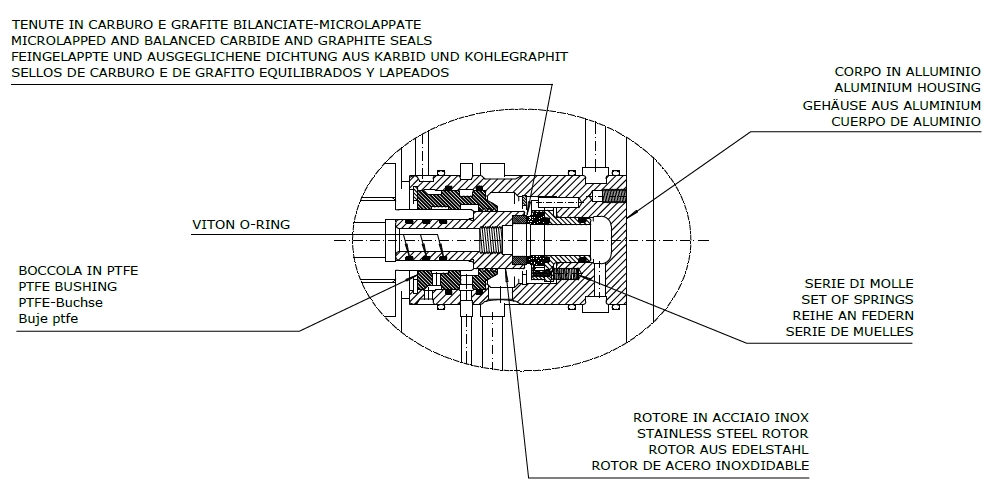 TENUTE IN CARBURO E GRAFITE BILANCIATE-MICROLAPPATE
MICROLAPPED AND BALANCED CARBIDE AND GRAPHITE SEALS
FEINGELAPPTE UND AUSGEGLICHENE DICHTUNG AUS KARBID UND KOHLEGRAPHIT
SELLOS DE CARBURO E DE GRAFITO EQUILIBRADOS Y LAPEADOS

CORPO IN ALLUMINIO
ALUMINIUM HOUSING
GEHÄUSE AUS ALUMINIUM
CUERPO DE ALUMINIO

VITON O-RING

BOCCOLA IN PTFE
PTFE BUSHING
PTFE-Buchse
Buje ptfe

SERIE DI MOLLE
SET OF SPRINGS
REIHE AN FEDERN
SERIE DE MUELLES

ROTORE IN ACCIAIO INOX
STAINLESS STEEL ROTOR
ROTOR AUS EDELSTAHL
ROTOR DE ACERO INOXDIDABLE